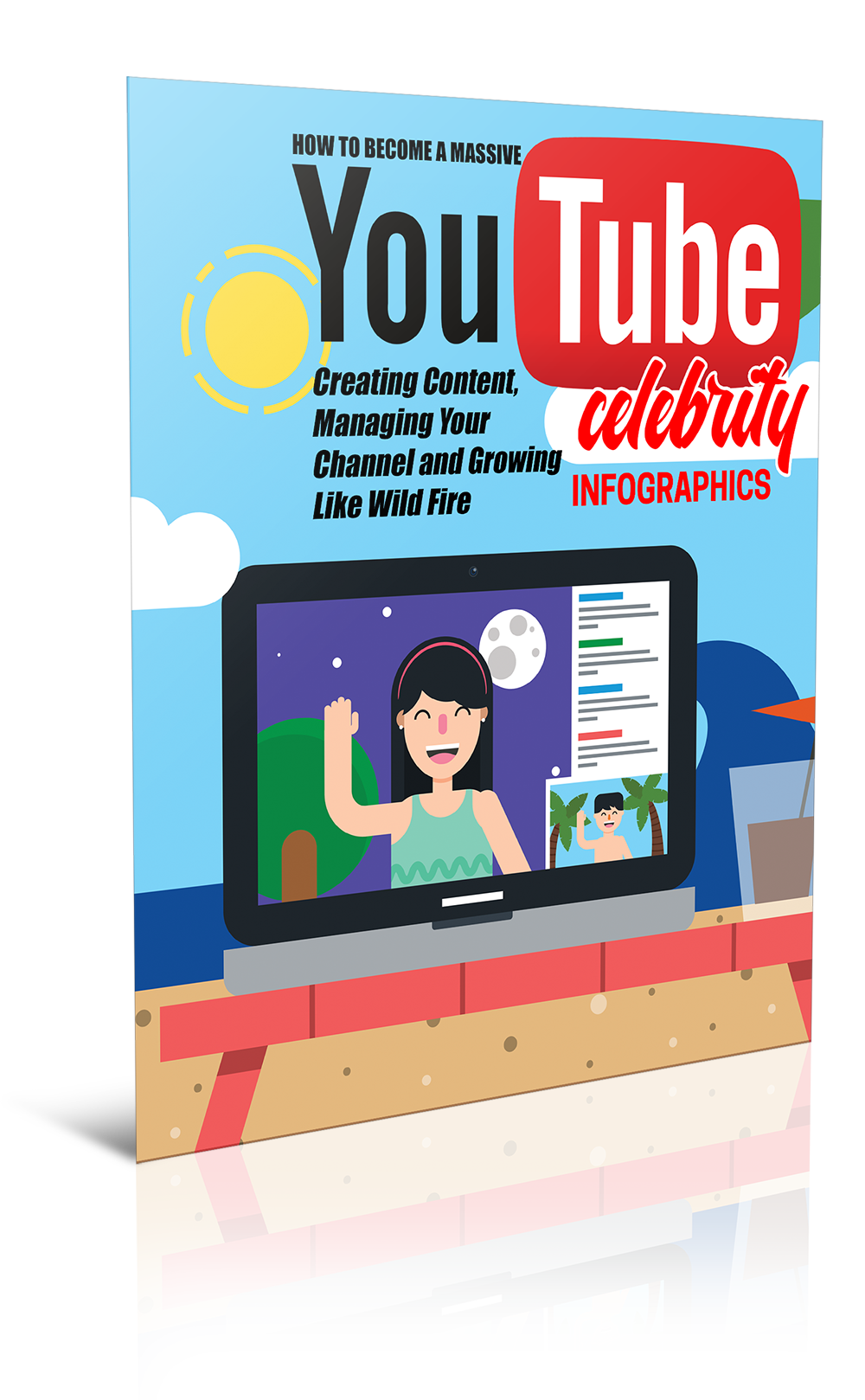 HOW TO BECOME A MASSIVE

YouTube celebrity

Creating Content, Managing Your Channel and Growing Like Wild Fire

INFOGRAPHICS