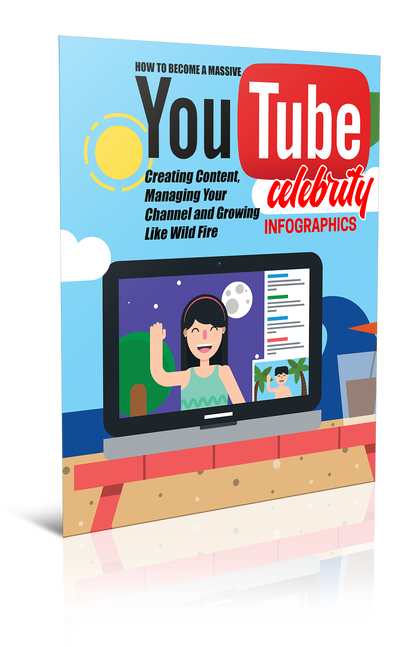 HOW TO BECOME A MASSIVE

YouTube

celebrity

Creating Content, Managing Your Channel and Growing Like Wild Fire

INFOGRAPHICS