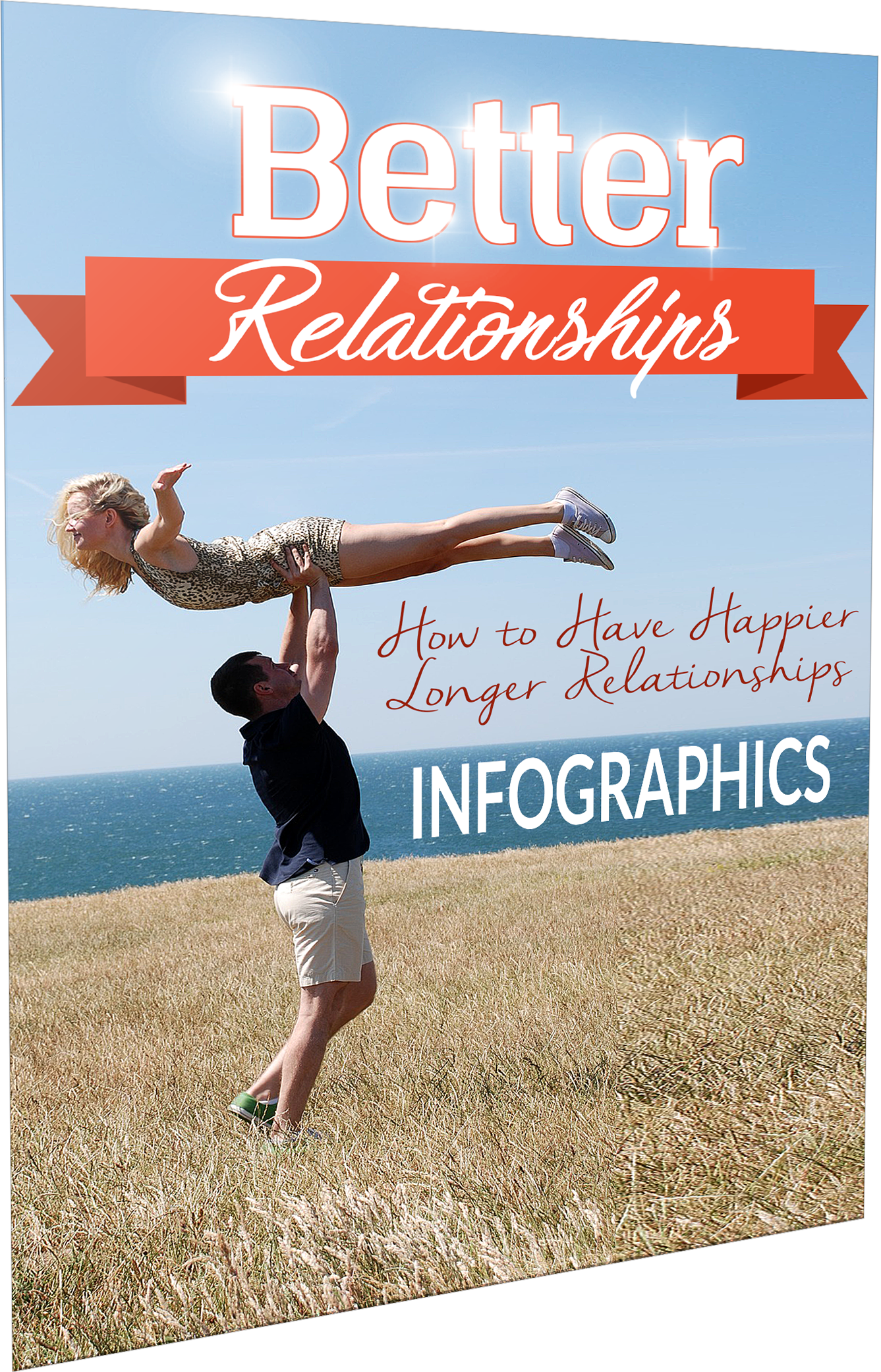 Better
Relationships

How to Have Happier Longer Relationships

INFOGRAPHICS