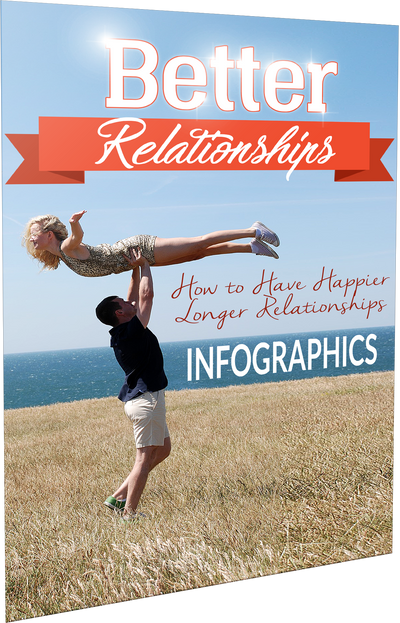 Better
Relationships

How to Have Happier Longer Relationships

INFOGRAPHICS